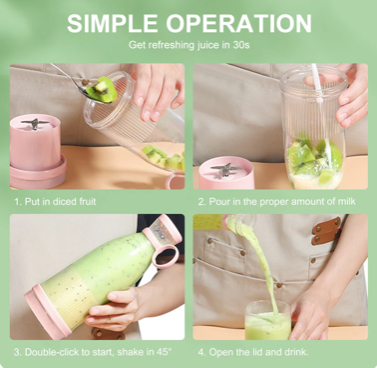 SIMPLE OPERATION

Get refreshing juice in 30s

1. Put in diced fruit

2. Pour in the proper amount of milk

3. Double-click to start, shake in 45°

4. Open the lid and drink.